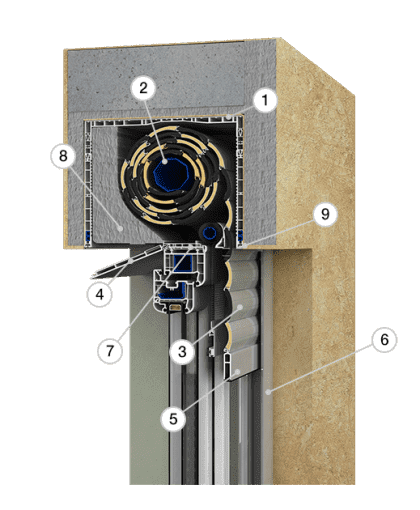 2
1
8
9
4
7
3
6
5