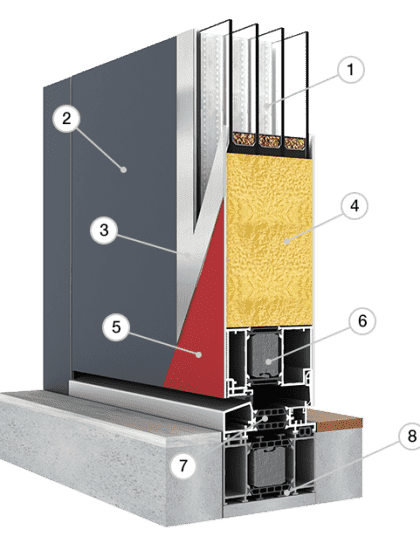 1
2
3
4
5
6
7
8