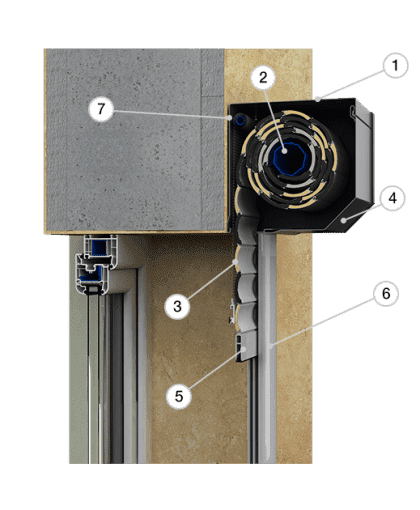 1
2
7
4
3
6
5