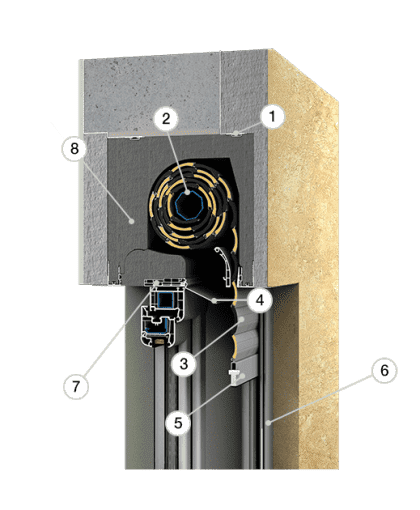 2
1
8
4
3
7
6
5