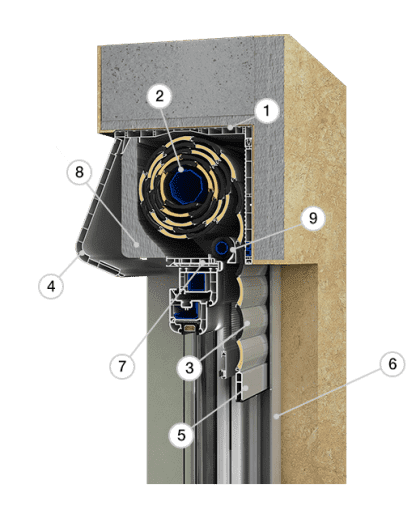 2
1
8
9
4
7
3
6
5